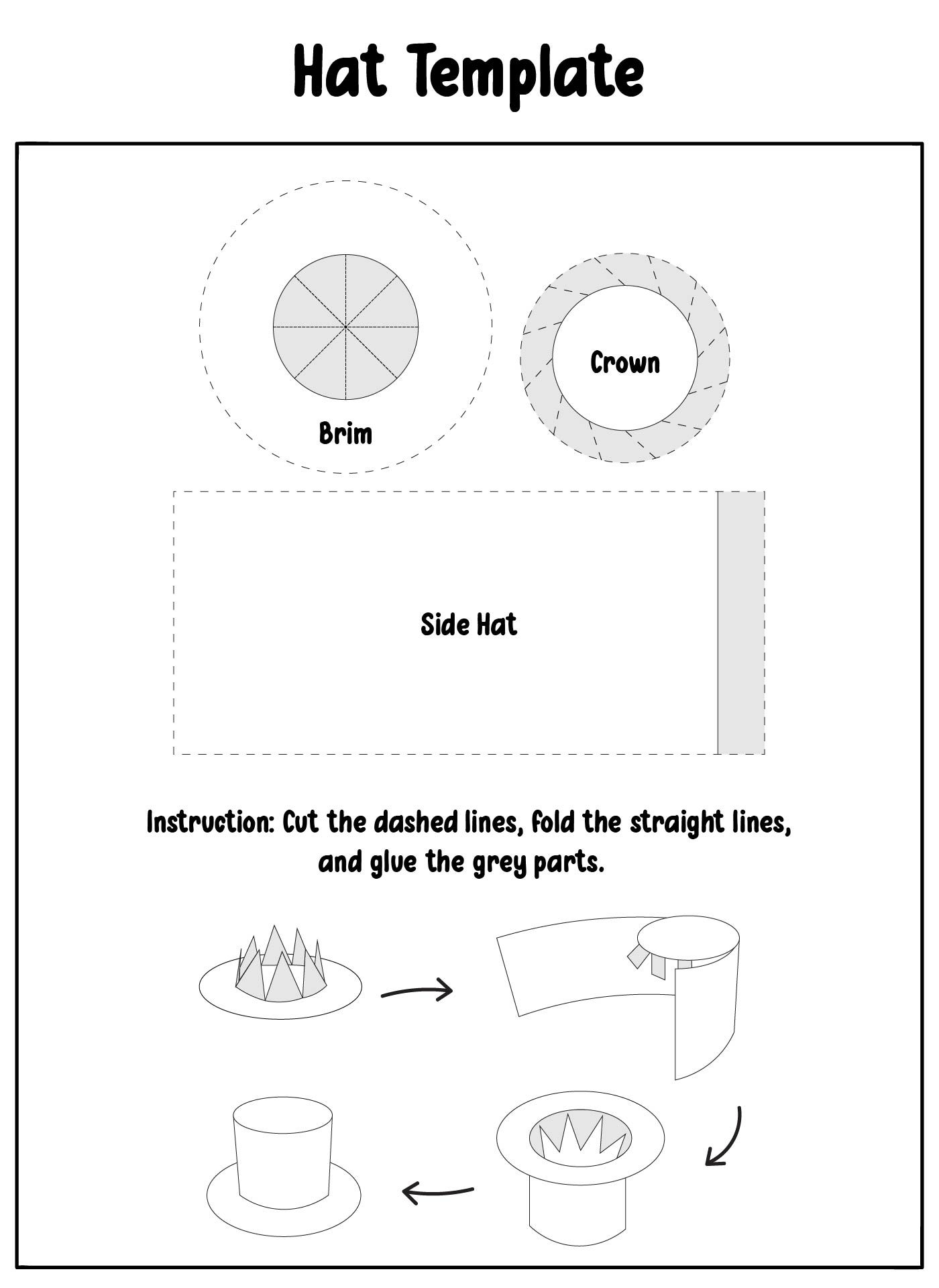 Hat Template

Brim

Crown

Side Hat

Instruction: Cut the dashed lines, fold the straight lines, and glue the grey parts.