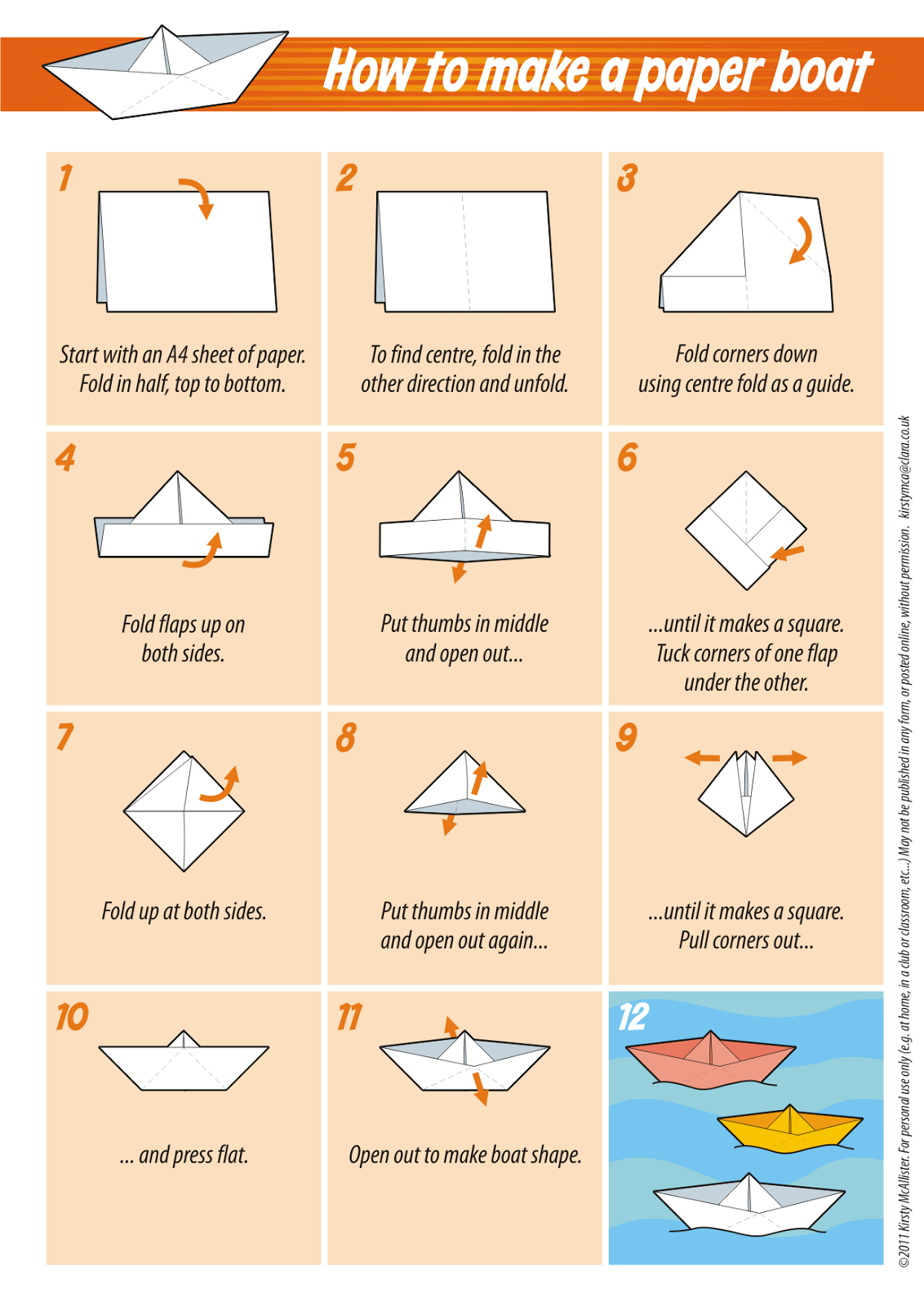 How to make a paper boat

1
Start with an A4 sheet of paper. Fold in half, top to bottom.

2
To find centre, fold in the other direction and unfold.

3
Fold corners down using centre fold as a guide.

4
Fold flaps up on both sides.

5
Put thumbs in middle and open out...

6
...until it makes a square. Tuck corners of one flap under the other.

7
Fold up at both sides.

8
Put thumbs in middle and open out again...

9
...until it makes a square. Pull corners out...

10
... and press flat.

11
Open out to make boat shape.

12

©2011 Kirsty McAllister. For personal use only (e.g. at home, in a club or classroom, etc...) May not be published in any form, or posted online, without permission. kirstymca@clara.co.uk