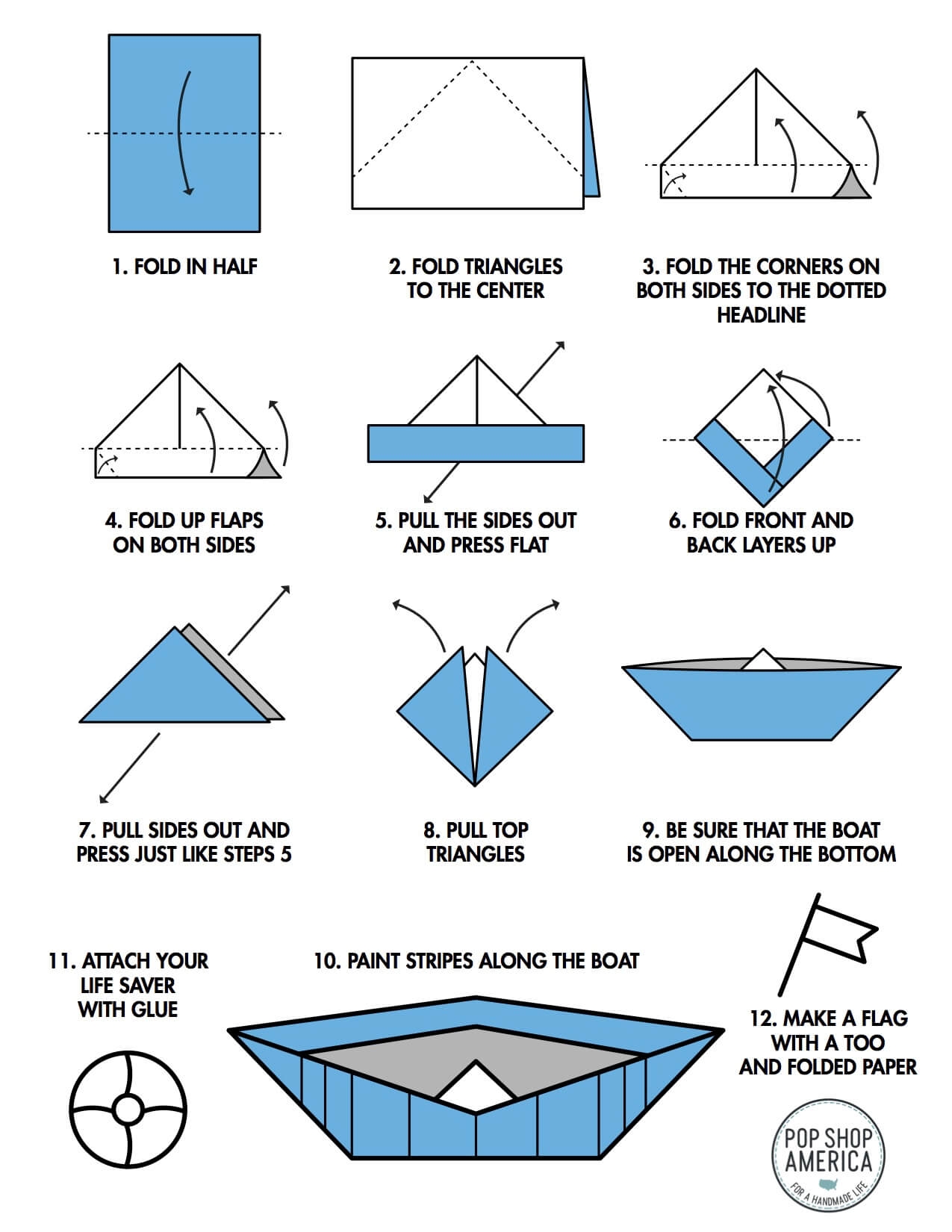 1. FOLD IN HALF

2. FOLD TRIANGLES TO THE CENTER

3. FOLD THE CORNERS ON BOTH SIDES TO THE DOTTED HEADLINE

4. FOLD UP FLAPS ON BOTH SIDES

5. PULL THE SIDES OUT AND PRESS FLAT

6. FOLD FRONT AND BACK LAYERS UP

7. PULL SIDES OUT AND PRESS JUST LIKE STEPS 5

8. PULL TOP TRIANGLES

9. BE SURE THAT THE BOAT IS OPEN ALONG THE BOTTOM

11. ATTACH YOUR LIFE SAVER WITH GLUE

10. PAINT STRIPES ALONG THE BOAT

12. MAKE A FLAG WITH A TOO AND FOLDED PAPER

POP SHOP AMERICA
FOR A HANDMADE LIFE