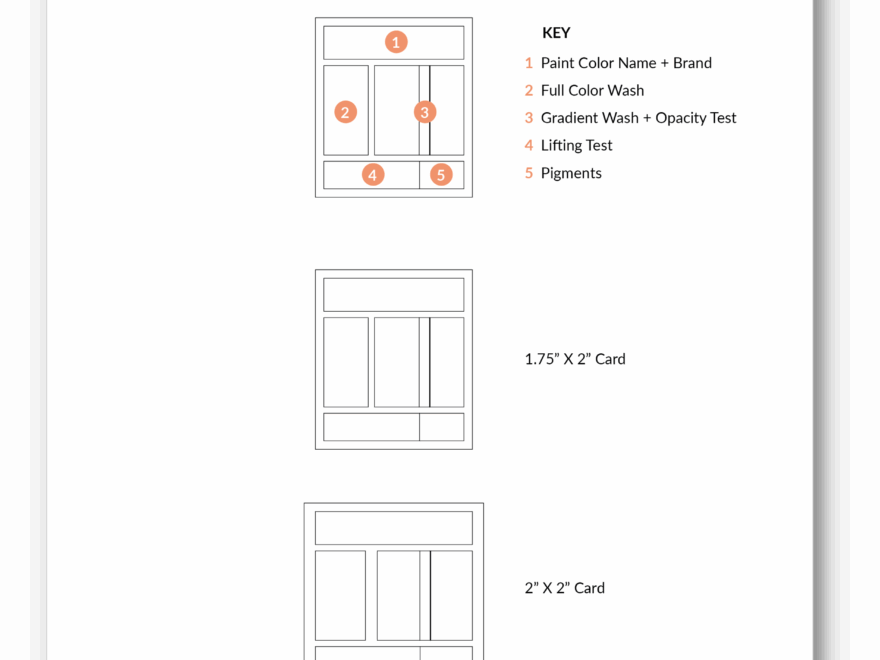 1

2

3

4

5

KEY

1 Paint Color Name + Brand

2 Full Color Wash

3 Gradient Wash + Opacity Test

4 Lifting Test

5 Pigments

1.75” X 2” Card

2” X 2” Card