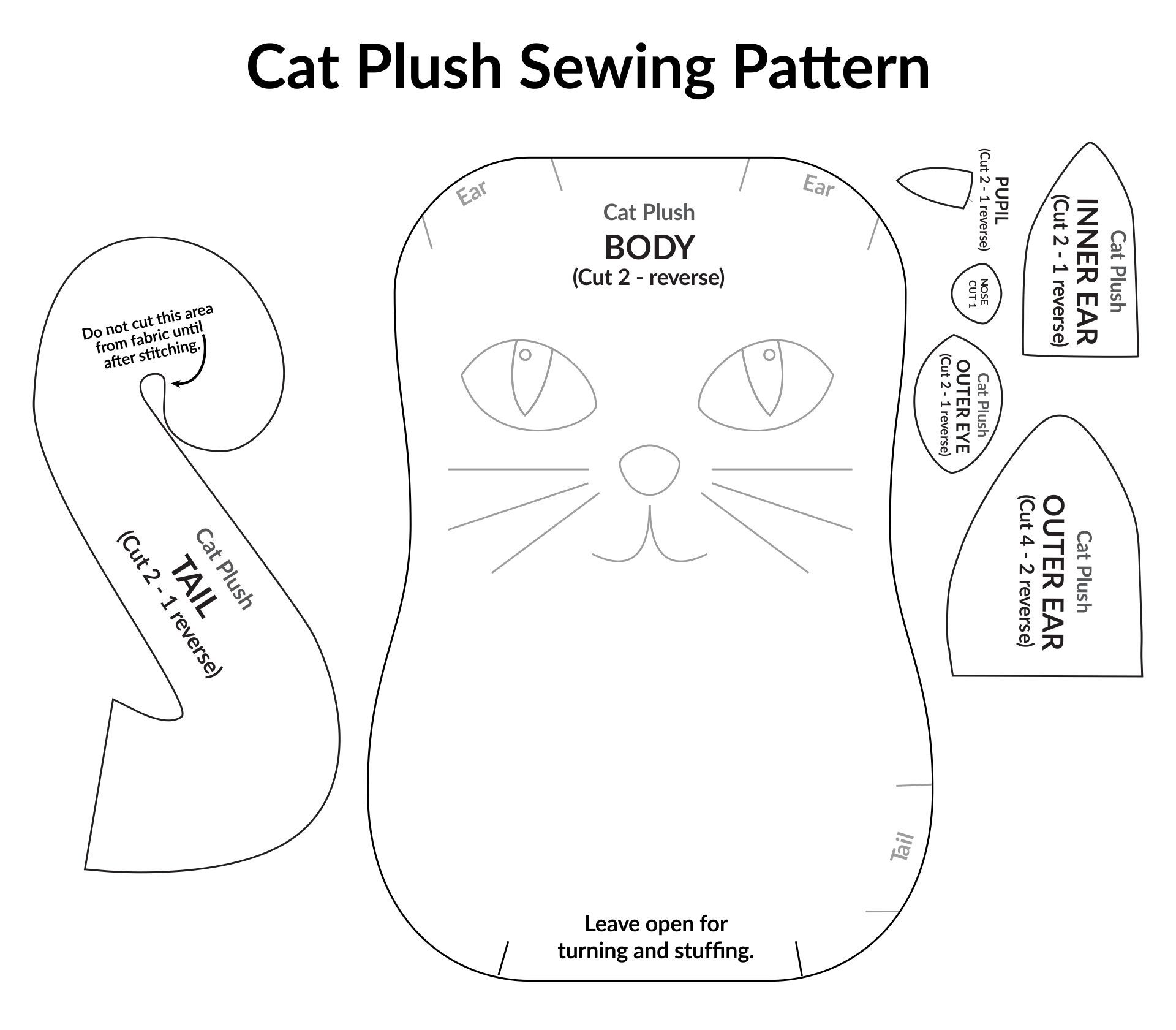 Cat Plush Sewing Pattern

Do not cut this area from fabric until after stitching.

Cat Plush
TAIL
(Cut 2 - 1 reverse)

Ear

Ear

Cat Plush
BODY
(Cut 2 - reverse)

Tail

Leave open for turning and stuffing.

PUPIL
(Cut 2 - 1 reverse)

NOSE
CUT 1

Cat Plush
OUTER EYE
(Cut 2 - 1 reverse)

Cat Plush
INNER EAR
(Cut 2 - 1 reverse)

Cat Plush
OUTER EAR
(Cut 4 - 2 reverse)